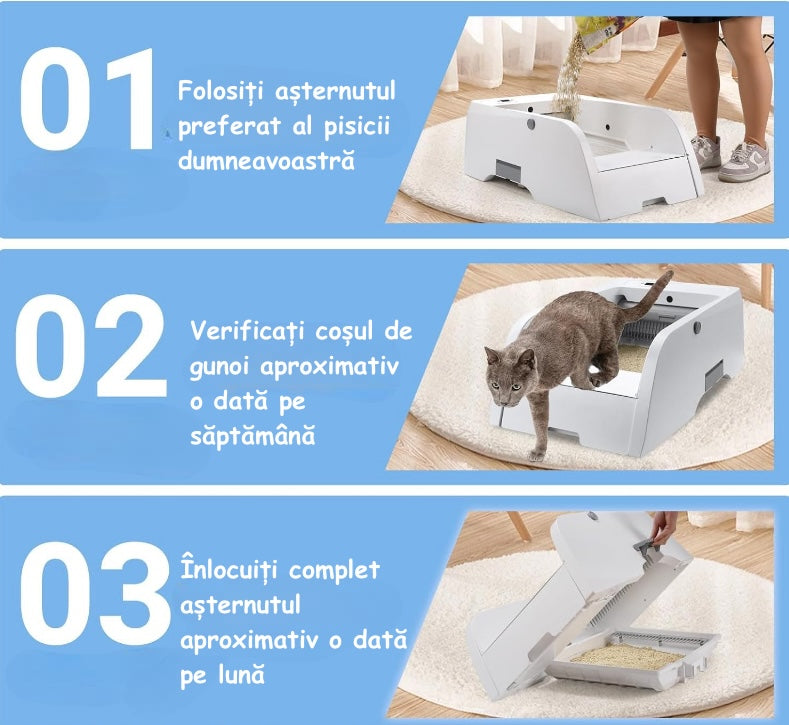 01

Folosiți așternutul preferat al pisicii dumneavoastră

02

Verificați coșul de gunoi aproximativ o dată pe săptămână

03

Înlocuiți complet așternutul aproximativ o dată pe lună